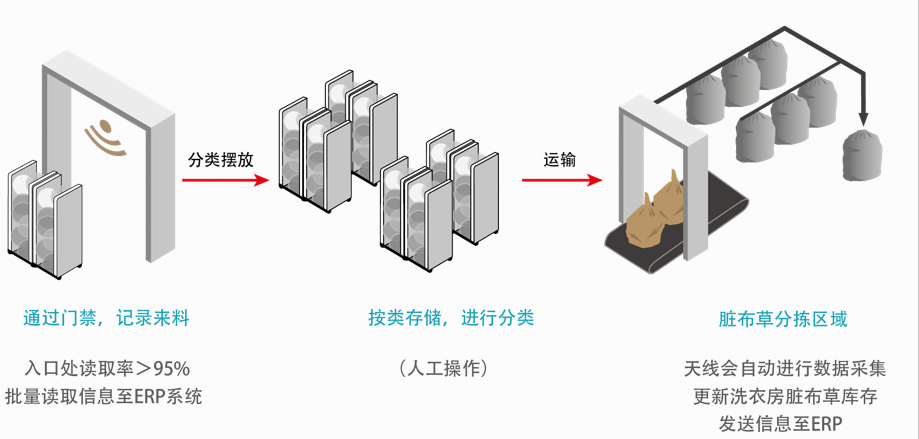 分类摆放

运输

通过门禁，记录来料

入口处读取率＞95%
批量读取信息至ERP系统

按类存储，进行分类

（人工操作）

脏布草分拣区域

天线会自动进行数据采集
更新洗衣房脏布草库存
发送信息至ERP